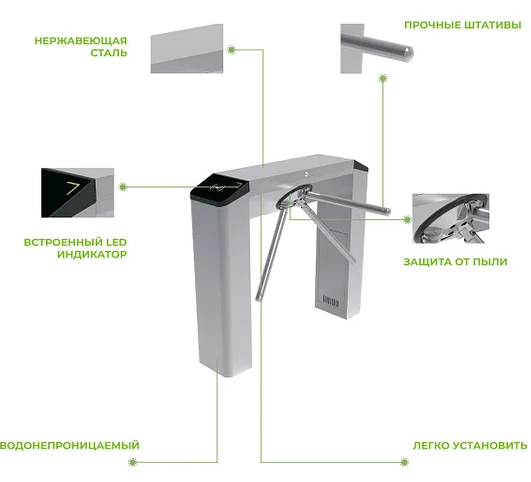 НЕРЖАВЕЮЩАЯ СТАЛЬ

ПРОЧНЫЕ ШТАТИВЫ

ВСТРОЕННЫЙ LED ИНДИКАТОР

ЗАЩИТА ОТ ПЫЛИ

ВОДОНЕПРОНИЦАЕМЫЙ

ЛЕГКО УСТАНОВИТЬ